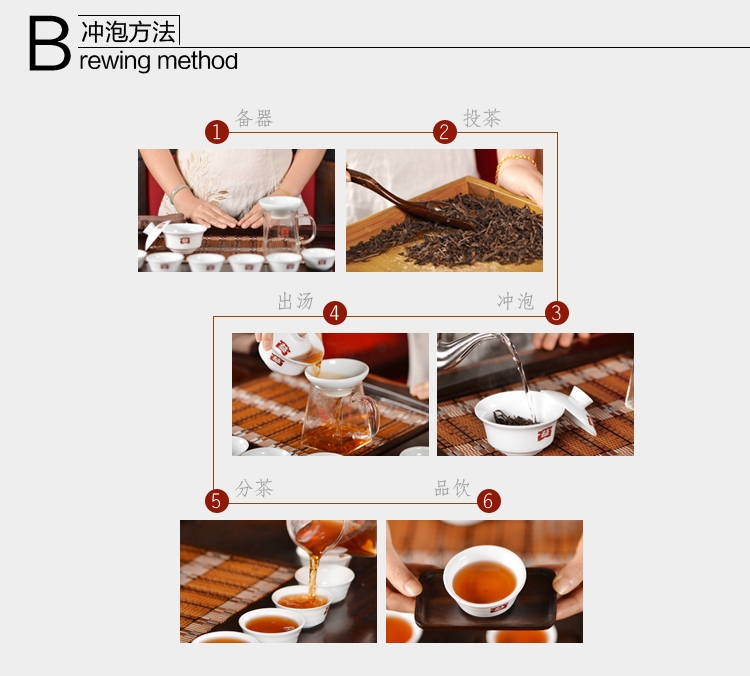 B 冲泡方法
rewing method

1 备器

2 投茶

出汤 4

冲泡 3

5 分茶

品饮 6