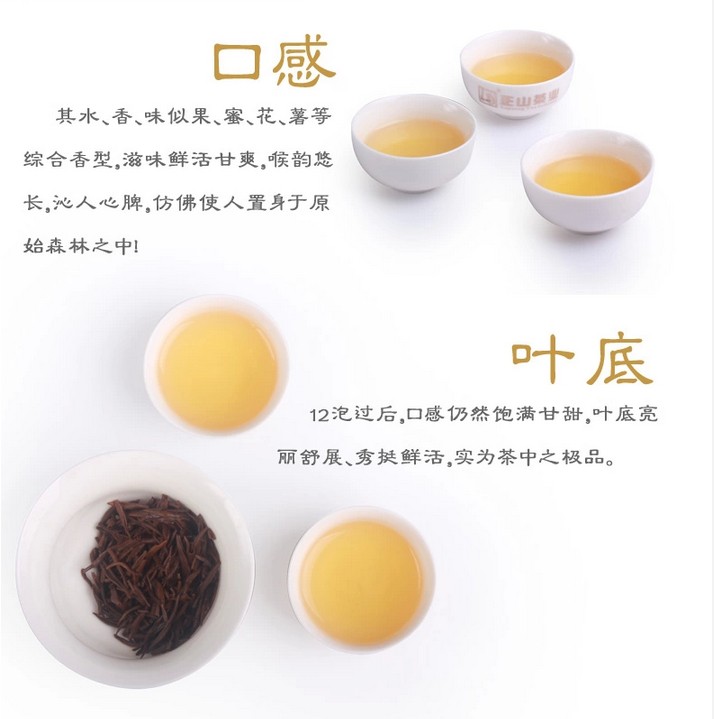 口感

其水、香、味似果、蜜、花、薯等综合香型，滋味鲜活甘爽，喉韵悠长，沁人心脾，仿佛使人置身于原始森林之中！

正山茶业

叶底

12泡过后，口感仍然饱满甘甜，叶底亮丽舒展、秀挺鲜活，实为茶中之极品。