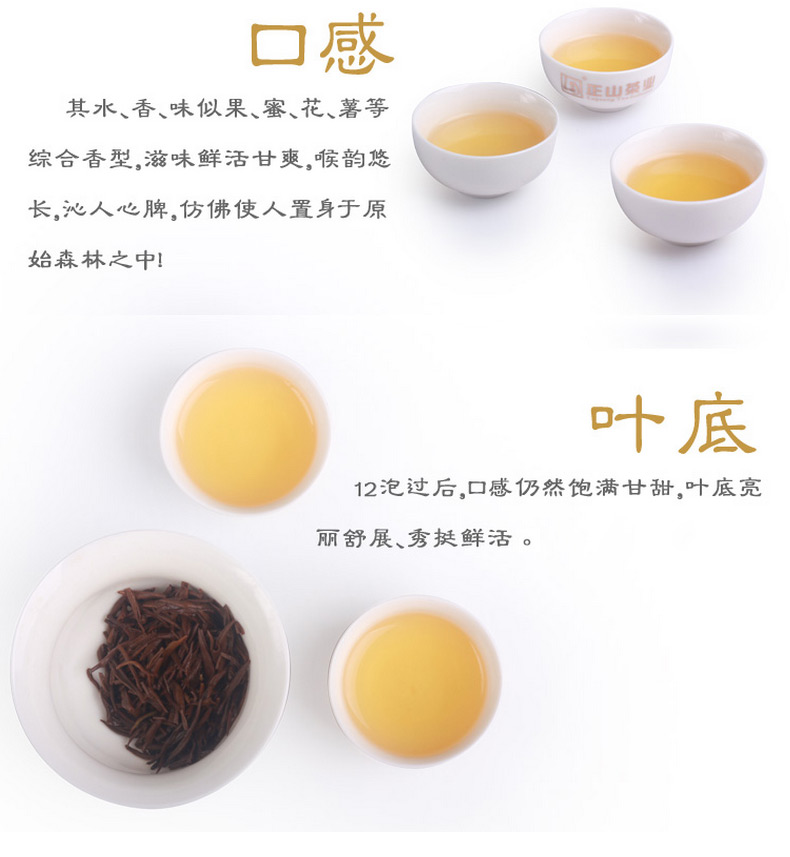 口感

其水、香、味似果、蜜、花、薯等综合香型，滋味鲜活甘爽，喉韵悠长，沁人心脾，仿佛使人置身于原始森林之中！

正山茶业

叶底

12泡过后，口感仍然饱满甘甜，叶底亮丽舒展、秀挺鲜活 。